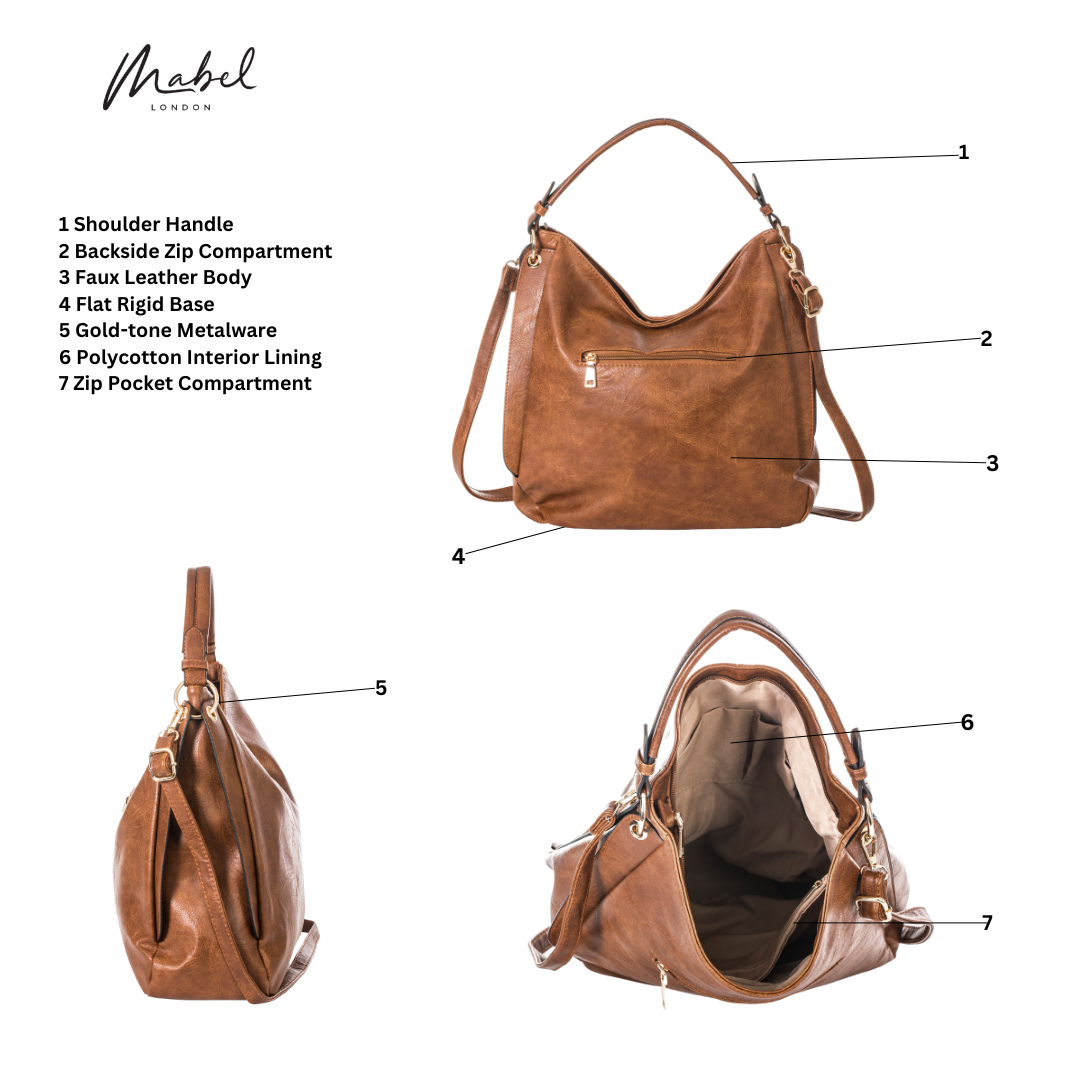 Mabel
LONDON

1 Shoulder Handle
2 Backside Zip Compartment
3 Faux Leather Body
4 Flat Rigid Base
5 Gold-tone Metalware
6 Polycotton Interior Lining
7 Zip Pocket Compartment

1
2
3
4
5
6
7